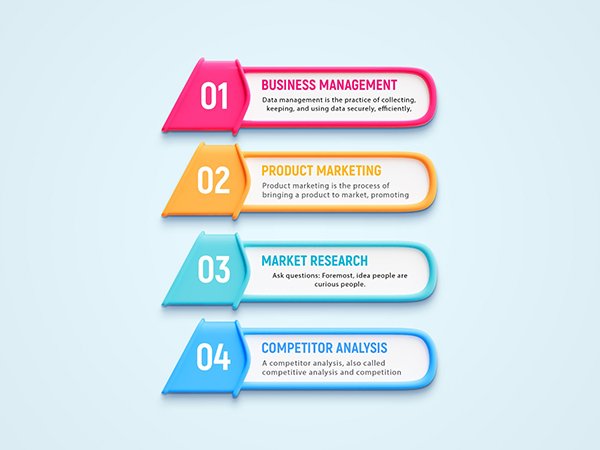 01
BUSINESS MANAGEMENT
Data management is the practice of collecting, keeping, and using data securely, efficiently,

02
PRODUCT MARKETING
Product marketing is the process of bringing a product to market, promoting

03
MARKET RESEARCH
Ask questions: Foremost, idea people are curious people.

04
COMPETITOR ANALYSIS
A competitor analysis, also called competitive analysis and competition