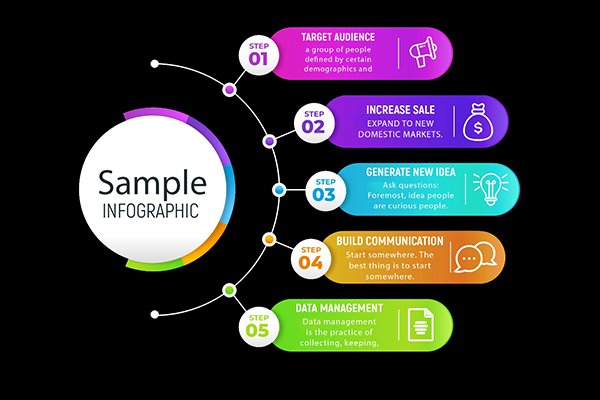 Sample
INFOGRAPHIC

STEP
01
TARGET AUDIENCE
a group of people defined by certain demographics and

STEP
02
INCREASE SALE
EXPAND TO NEW DOMESTIC MARKETS.

STEP
03
GENERATE NEW IDEA
Ask questions: Foremost, idea people are curious people.

STEP
04
BUILD COMMUNICATION
Start somewhere. The best thing is to start somewhere.

STEP
05
DATA MANAGEMENT
Data management is the practice of collecting, keeping,